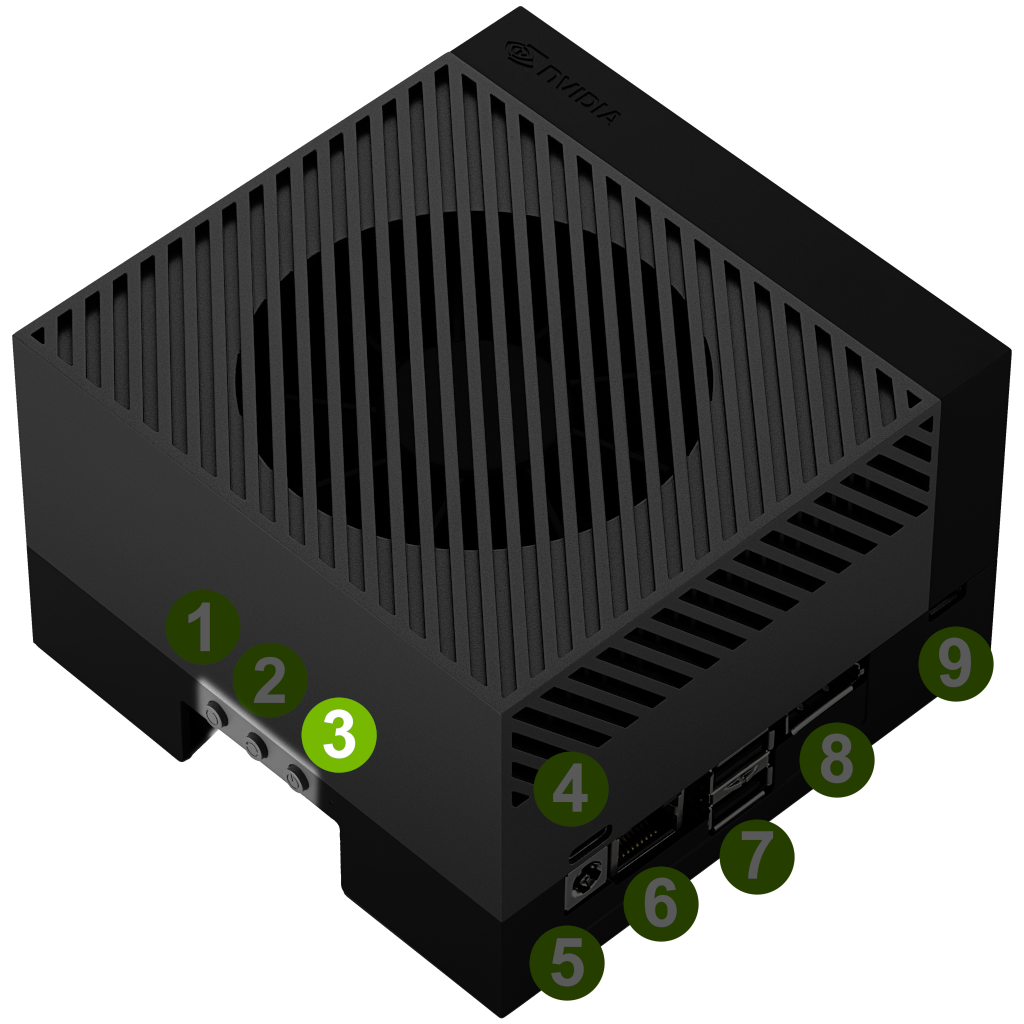 NVIDIA
1
2
3
4
5
6
7
8
9